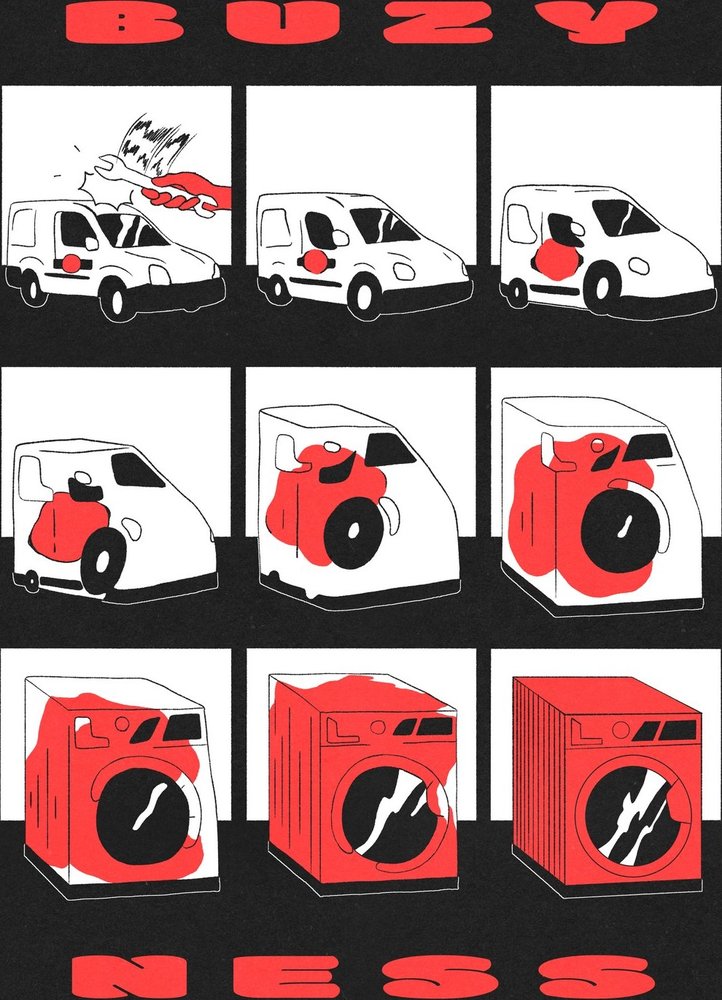 BUZY

NESS